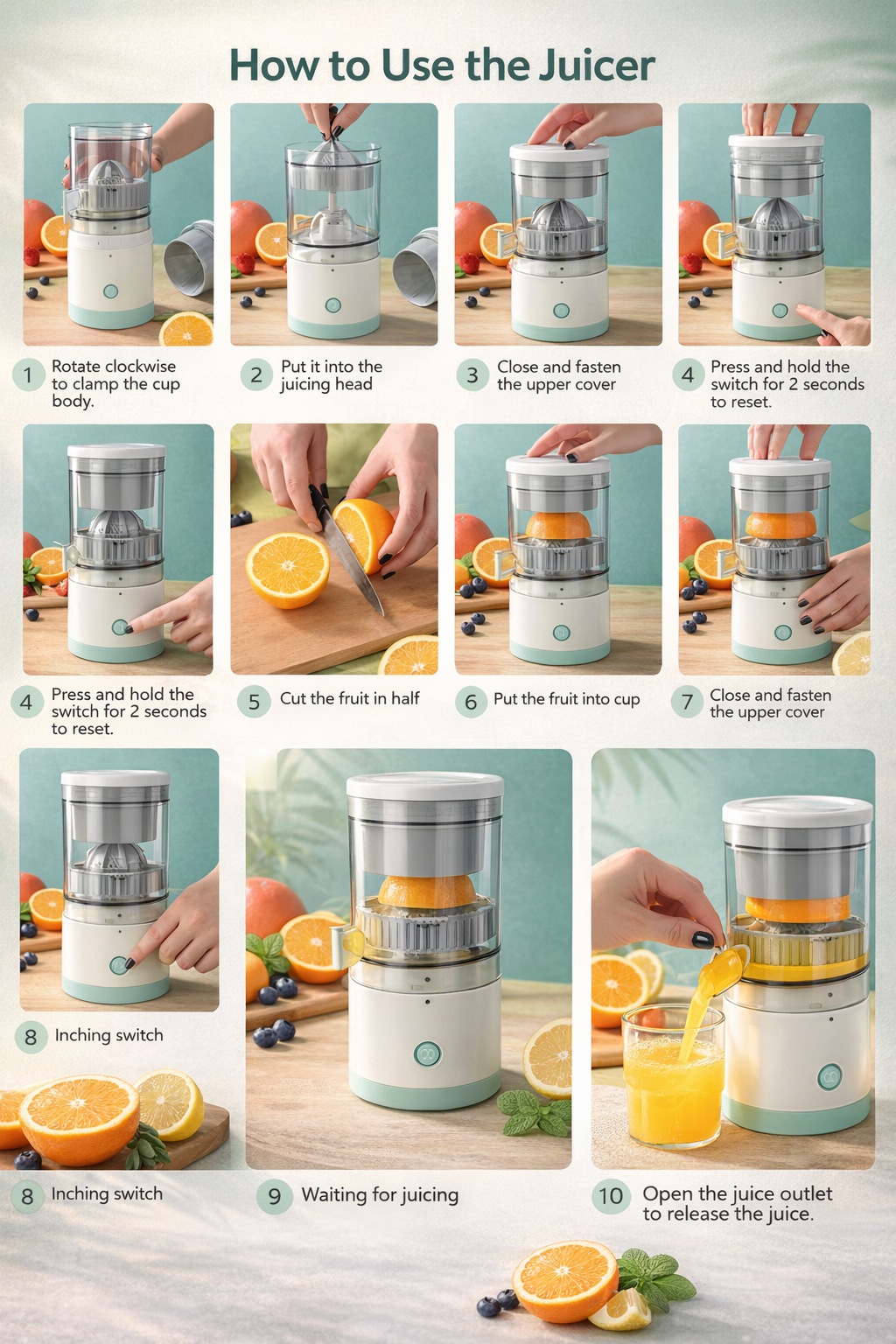 How to Use the Juicer

1 Rotate clockwise to clamp the cup body.

2 Put it into the juicing head

3 Close and fasten the upper cover

4 Press and hold the switch for 2 seconds to reset.

4 Press and hold the switch for 2 seconds to reset.

5 Cut the fruit in half

6 Put the fruit into cup

7 Close and fasten the upper cover

8 Inching switch

8 Inching switch

9 Waiting for juicing

10 Open the juice outlet to release the juice.